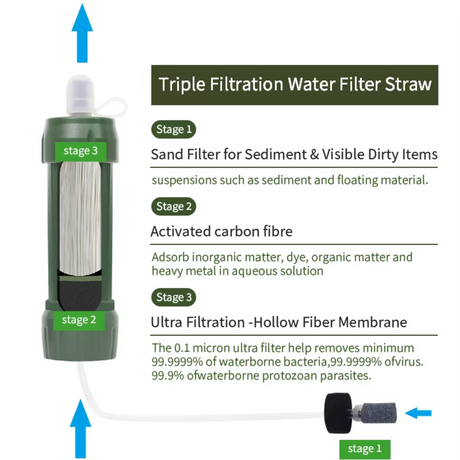 stage 3

stage 2

Triple Filtration Water Filter Straw

Stage 1

Sand Filter for Sediment & Visible Dirty Items

suspensions such as sediment and floating material.

Stage 2

Activated carbon fibre

Adsorb inorganic matter, dye, organic matter and heavy metal in aqueous solution

Stage 3

Ultra Filtration -Hollow Fiber Membrane

The 0.1 micron ultra filter help removes minimum 99.9999% of waterborne bacteria,99.9999% ofvirus. 99.9% ofwaterborne protozoan parasites.

stage 1