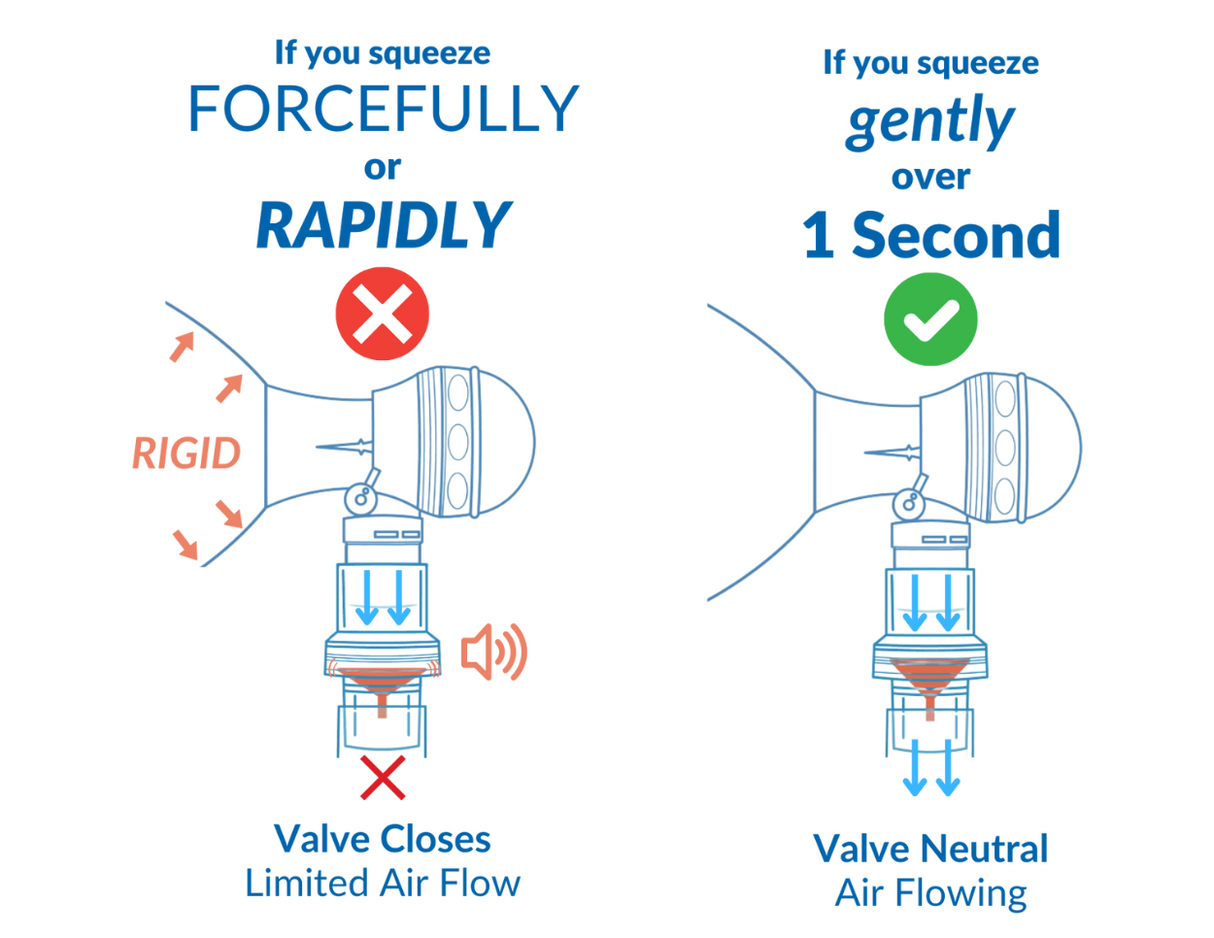 If you squeeze
FORCEFULLY
or
RAPIDLY

RIGID

Valve Closes
Limited Air Flow

If you squeeze
gently
over
1 Second

Valve Neutral
Air Flowing