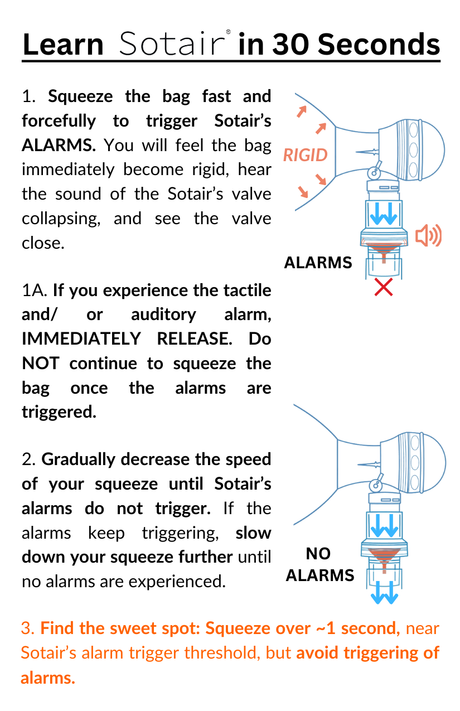 Learn Sotair® in 30 Seconds

1. Squeeze the bag fast and forcefully to trigger Sotair's ALARMS. You will feel the bag immediately become rigid, hear the sound of the Sotair's valve collapsing, and see the valve close.

RIGID

ALARMS

1A. If you experience the tactile and/ or auditory alarm, IMMEDIATELY RELEASE. Do NOT continue to squeeze the bag once the alarms are triggered.

2. Gradually decrease the speed of your squeeze until Sotair's alarms do not trigger. If the alarms keep triggering, slow down your squeeze further until no alarms are experienced.

NO ALARMS

3. Find the sweet spot: Squeeze over ~1 second, near Sotair's alarm trigger threshold, but avoid triggering of alarms.